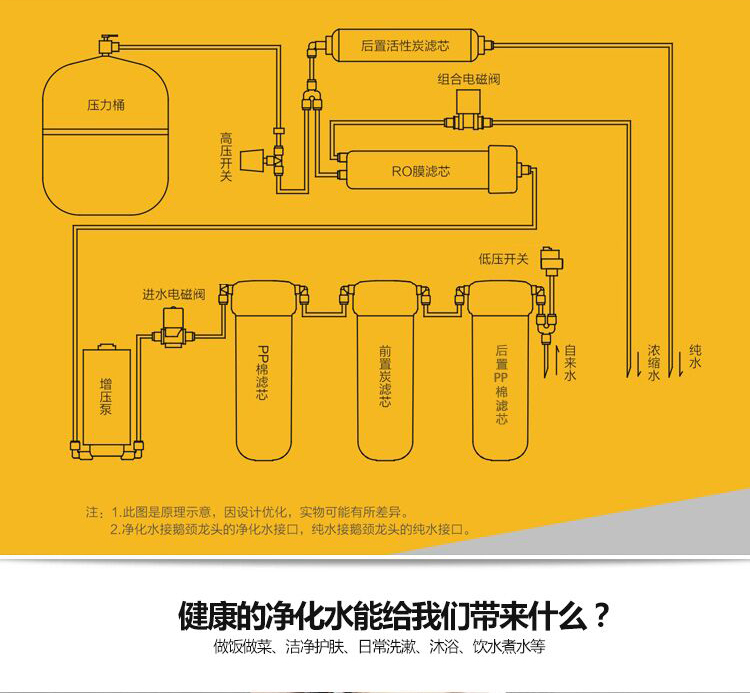 后置活性炭滤芯

组合电磁阀

压力桶

高压开关

RO膜滤芯

低压开关

进水电磁阀

增压泵

PP棉滤芯

前置炭滤芯

后置PP棉滤芯

自来水

浓缩水

纯水

注：1.此图是原理示意，因设计优化，实物可能有所差异。
2.净化水接鹅颈龙头的净化水接口，纯水接鹅颈龙头的纯水接口。

健康的净化水能给我们带来什么？

做饭做菜、洁净护肤、日常洗漱、沐浴、饮水煮水等